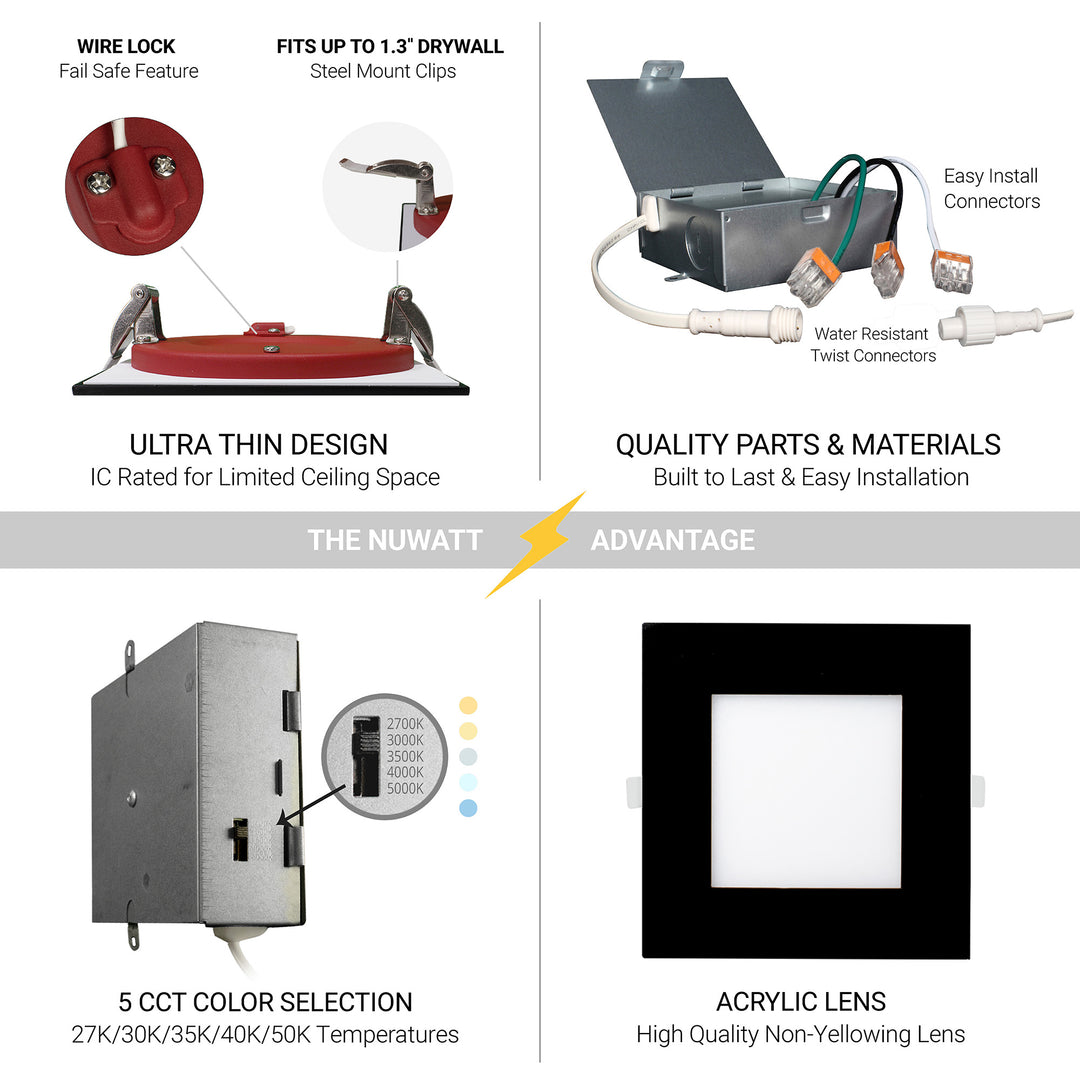 WIRE LOCK
Fail Safe Feature

FITS UP TO 1.3" DRYWALL
Steel Mount Clips

ULTRA THIN DESIGN
IC Rated for Limited Ceiling Space

Easy Install Connectors

Water Resistant Twist Connectors

QUALITY PARTS & MATERIALS
Built to Last & Easy Installation

THE NUWATT ADVANTAGE

2700K
3000K
3500K
4000K
5000K

5 CCT COLOR SELECTION
27K/30K/35K/40K/50K Temperatures

ACRYLIC LENS
High Quality Non-Yellowing Lens