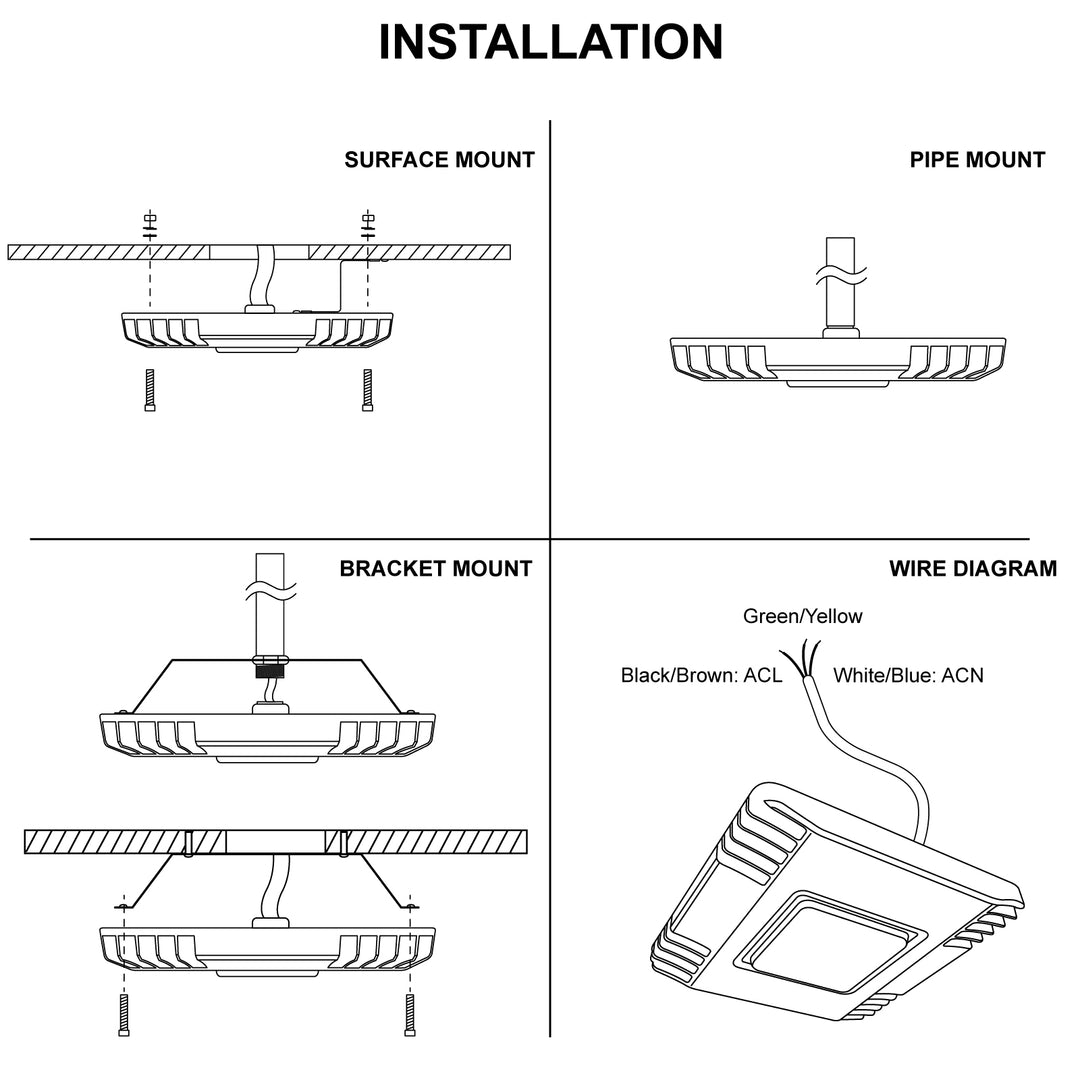 INSTALLATION

SURFACE MOUNT

PIPE MOUNT

BRACKET MOUNT

WIRE DIAGRAM

Green/Yellow

Black/Brown: ACL

White/Blue: ACN