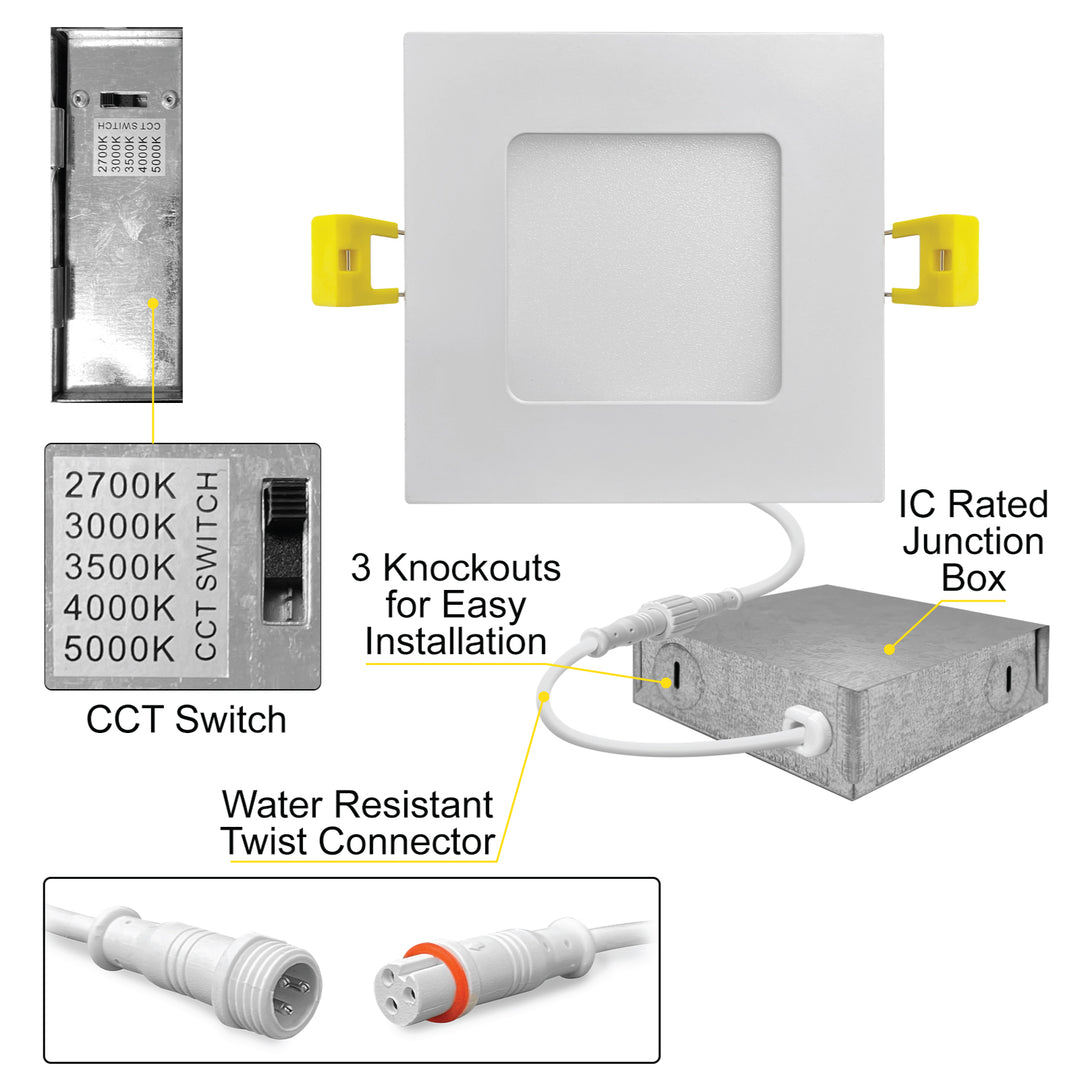 CCT SWITCH
2700K
3000K
3500K
4000K
5000K

2700K
3000K
3500K
4000K
5000K
CCT SWITCH

CCT Switch

3 Knockouts for Easy Installation

IC Rated Junction Box

Water Resistant Twist Connector