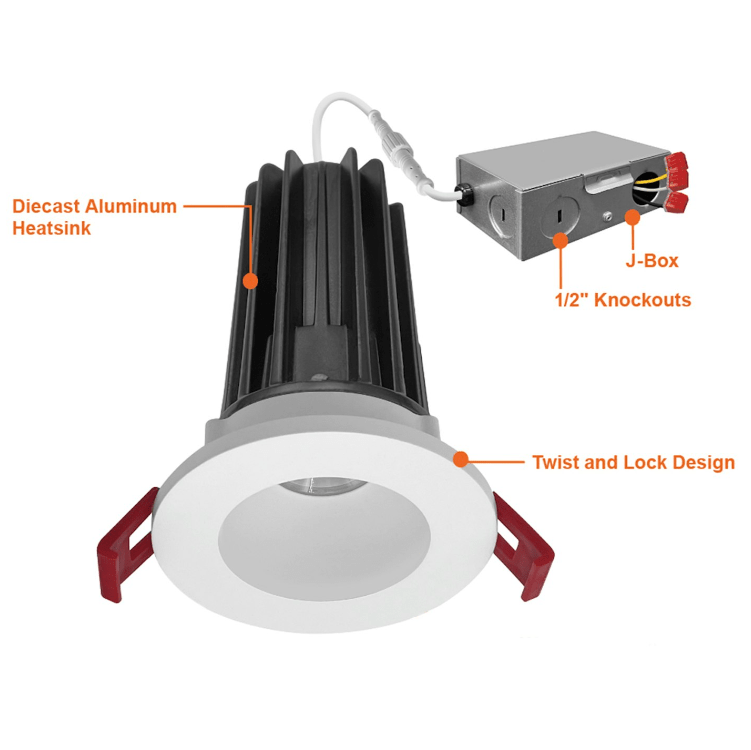 Diecast Aluminum Heatsink

J-Box

1/2" Knockouts

Twist and Lock Design