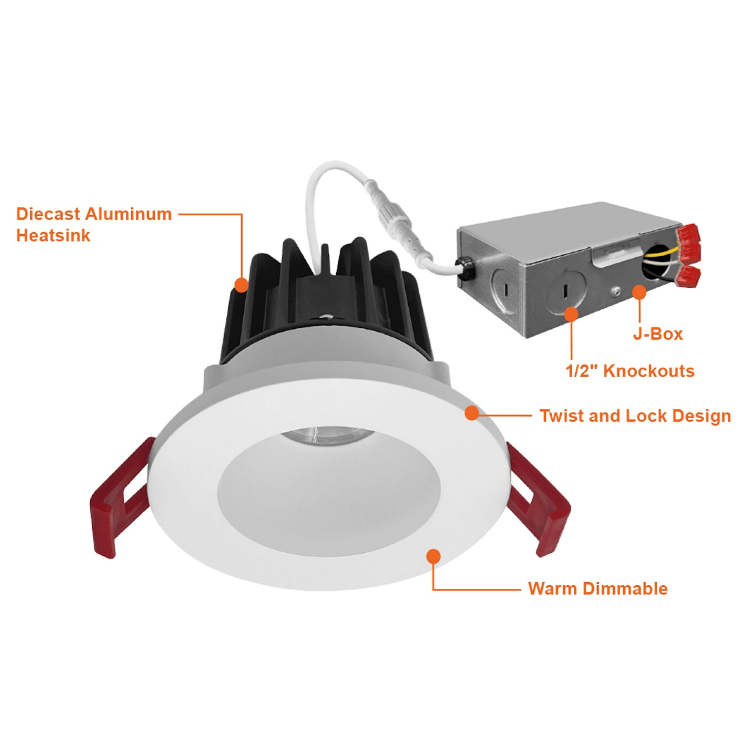 Diecast Aluminum Heatsink

J-Box

1/2" Knockouts

Twist and Lock Design

Warm Dimmable