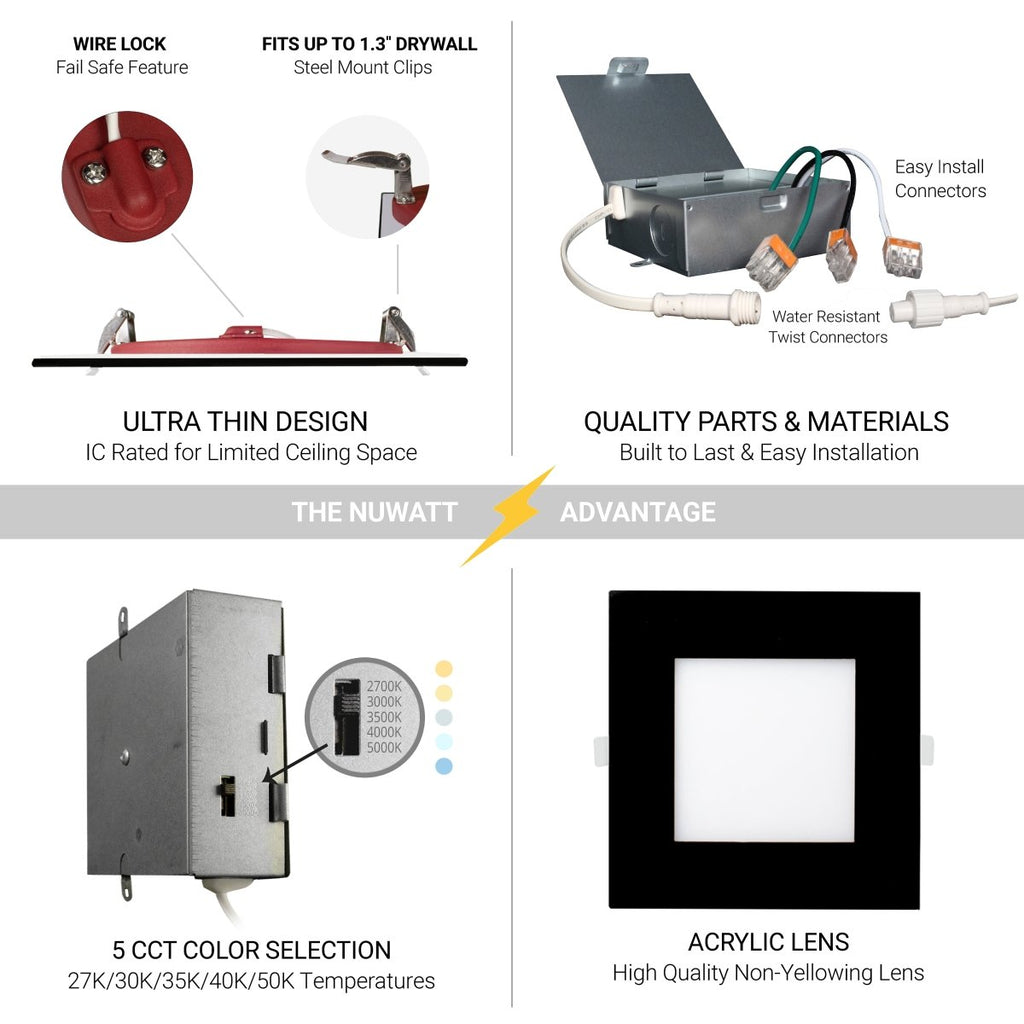 WIRE LOCK
Fail Safe Feature

FITS UP TO 1.3" DRYWALL
Steel Mount Clips

ULTRA THIN DESIGN
IC Rated for Limited Ceiling Space

Easy Install Connectors

Water Resistant Twist Connectors

QUALITY PARTS & MATERIALS
Built to Last & Easy Installation

THE NUWATT ADVANTAGE

2700K
3000K
3500K
4000K
5000K

5 CCT COLOR SELECTION
27K/30K/35K/40K/50K Temperatures

ACRYLIC LENS
High Quality Non-Yellowing Lens