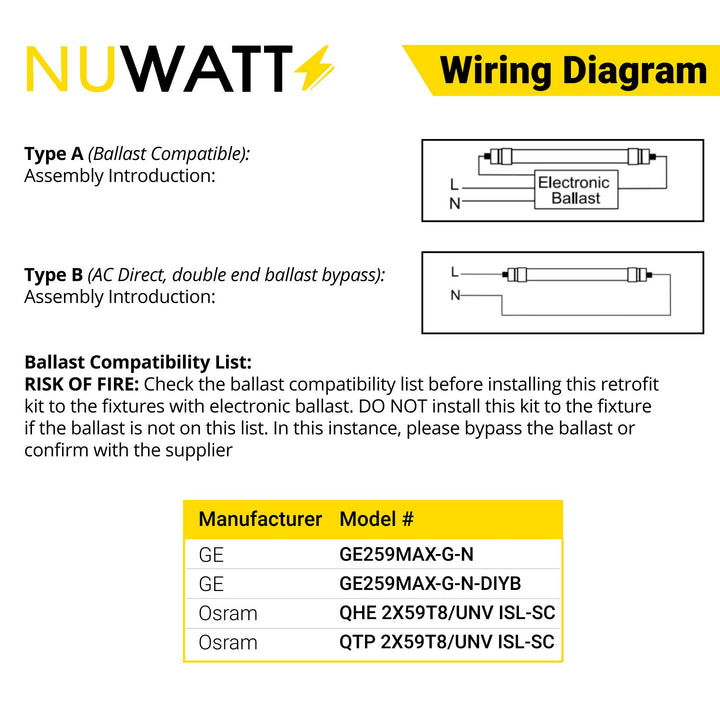 NUWATT

Wiring Diagram

Type A (Ballast Compatible):
Assembly Introduction:

L
N
Electronic Ballast

Type B (AC Direct, double end ballast bypass):
Assembly Introduction:

L
N

Ballast Compatibility List:
RISK OF FIRE: Check the ballast compatibility list before installing this retrofit kit to the fixtures with electronic ballast. DO NOT install this kit to the fixture if the ballast is not on this list. In this instance, please bypass the ballast or confirm with the supplier

| Manufacturer | Model # |
|---|---|
| GE | GE259MAX-G-N |
| GE | GE259MAX-G-N-DIYB |
| Osram | QHE 2X59T8/UNV ISL-SC |
| Osram | QTP 2X59T8/UNV ISL-SC |