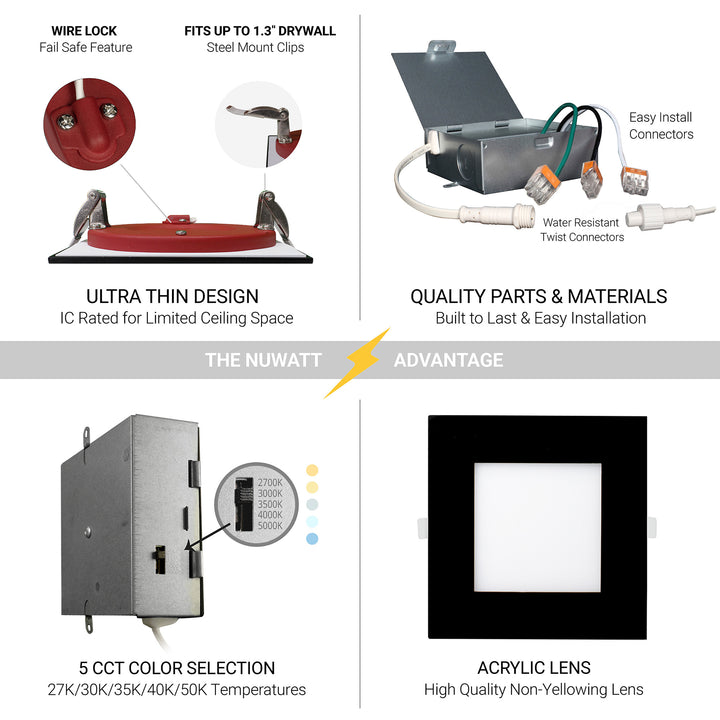 WIRE LOCK
Fail Safe Feature

FITS UP TO 1.3" DRYWALL
Steel Mount Clips

ULTRA THIN DESIGN
IC Rated for Limited Ceiling Space

Easy Install Connectors

Water Resistant Twist Connectors

QUALITY PARTS & MATERIALS
Built to Last & Easy Installation

THE NUWATT ADVANTAGE

2700K
3000K
3500K
4000K
5000K

5 CCT COLOR SELECTION
27K/30K/35K/40K/50K Temperatures

ACRYLIC LENS
High Quality Non-Yellowing Lens