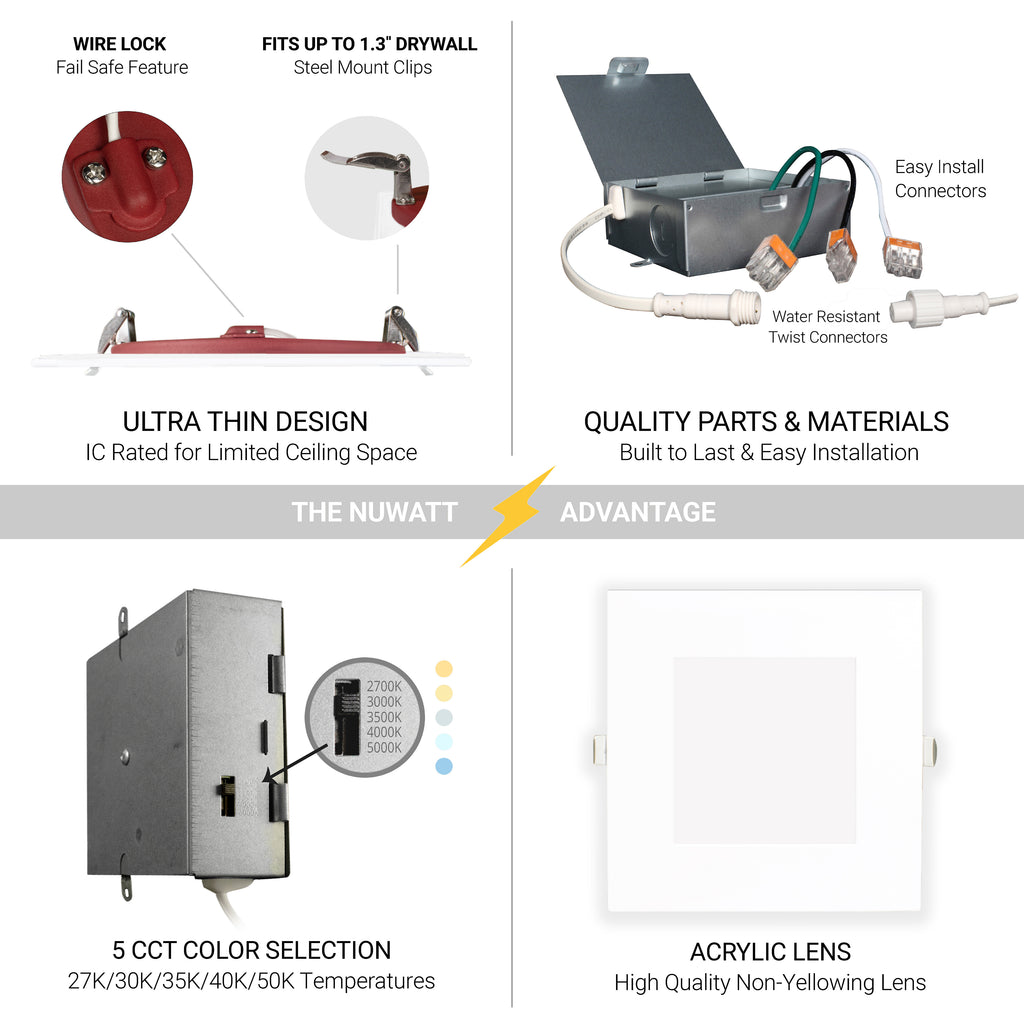 WIRE LOCK
Fail Safe Feature

FITS UP TO 1.3" DRYWALL
Steel Mount Clips

ULTRA THIN DESIGN
IC Rated for Limited Ceiling Space

Easy Install Connectors

Water Resistant Twist Connectors

QUALITY PARTS & MATERIALS
Built to Last & Easy Installation

THE NUWATT ADVANTAGE

2700K
3000K
3500K
4000K
5000K

5 CCT COLOR SELECTION
27K/30K/35K/40K/50K Temperatures

ACRYLIC LENS
High Quality Non-Yellowing Lens