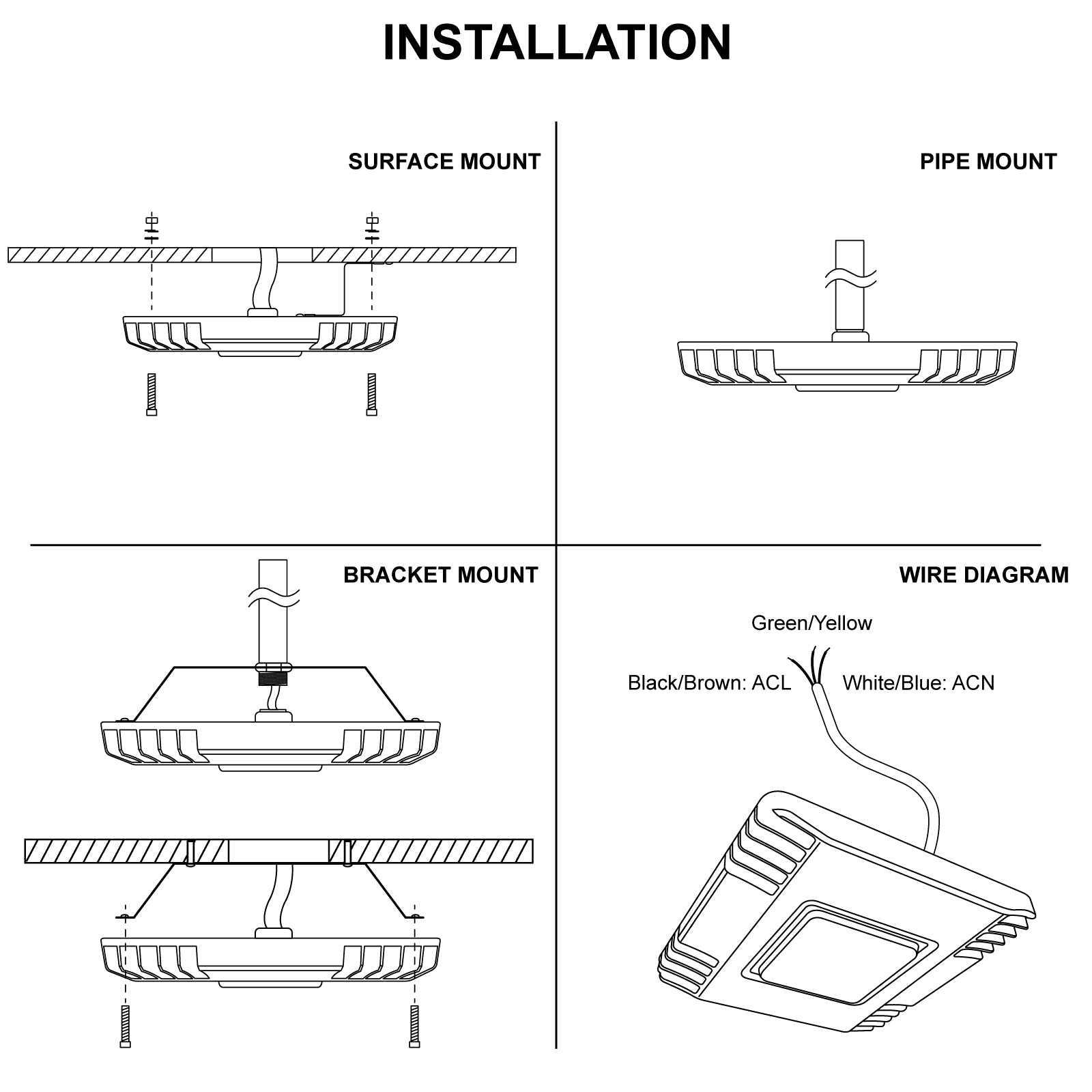 INSTALLATION

SURFACE MOUNT

PIPE MOUNT

BRACKET MOUNT

WIRE DIAGRAM

Green/Yellow

Black/Brown: ACL

White/Blue: ACN