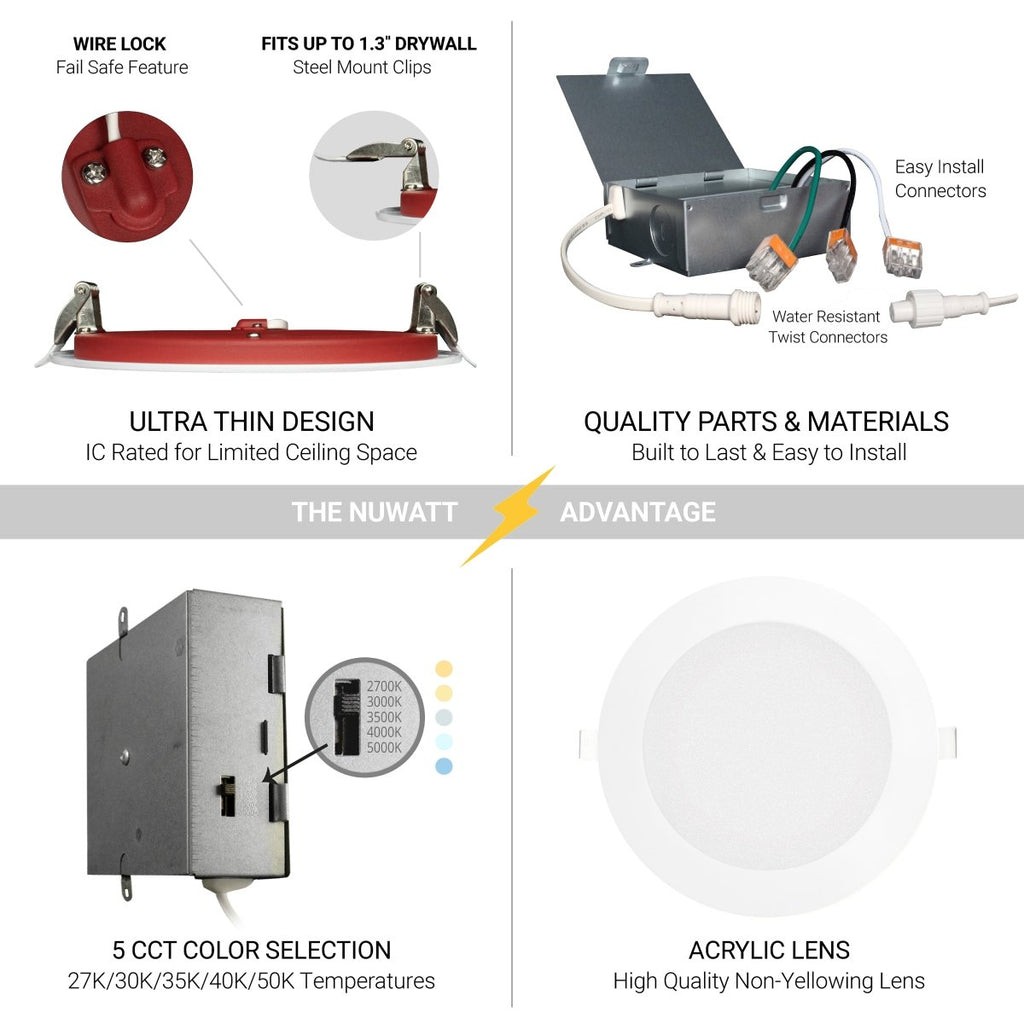 WIRE LOCK
Fail Safe Feature

FITS UP TO 1.3" DRYWALL
Steel Mount Clips

ULTRA THIN DESIGN
IC Rated for Limited Ceiling Space

Easy Install Connectors

Water Resistant Twist Connectors

QUALITY PARTS & MATERIALS
Built to Last & Easy to Install

THE NUWATT ADVANTAGE

2700K
3000K
3500K
4000K
5000K

5 CCT COLOR SELECTION
27K/30K/35K/40K/50K Temperatures

ACRYLIC LENS
High Quality Non-Yellowing Lens